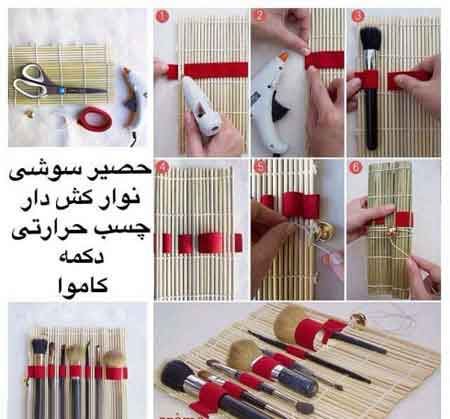 1
2
3

حصیر سوشی
نوار کش دار
چسب حرارتی
دکمه
کاموا

4
5
6