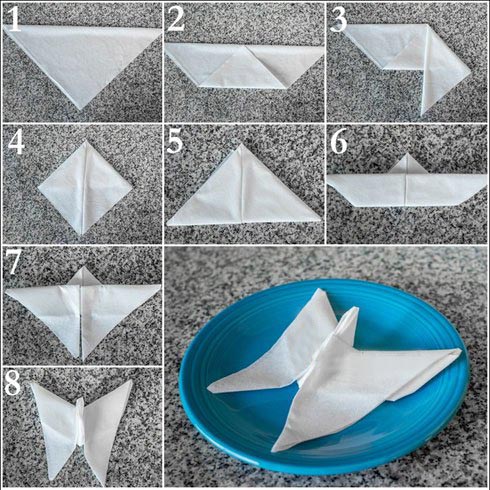 1

2

3

4

5

6

7

8